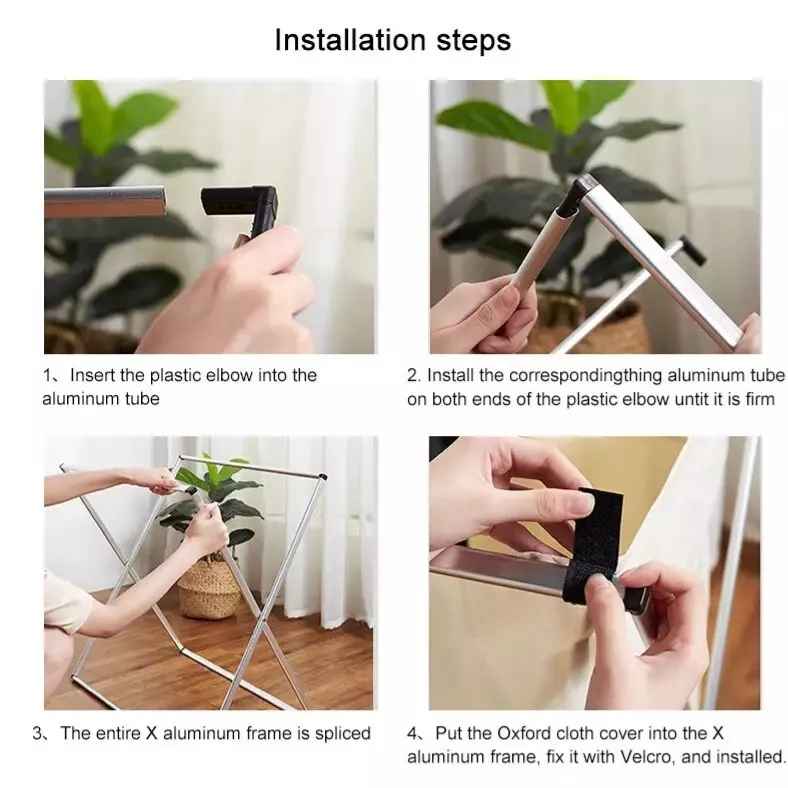 Installation steps

1、Insert the plastic elbow into the aluminum tube

2. Install the correspondingthing aluminum tube on both ends of the plastic elbow untit it is firm

3、The entire X aluminum frame is spliced

4、Put the Oxford cloth cover into the X aluminum frame, fix it with Velcro, and installed.