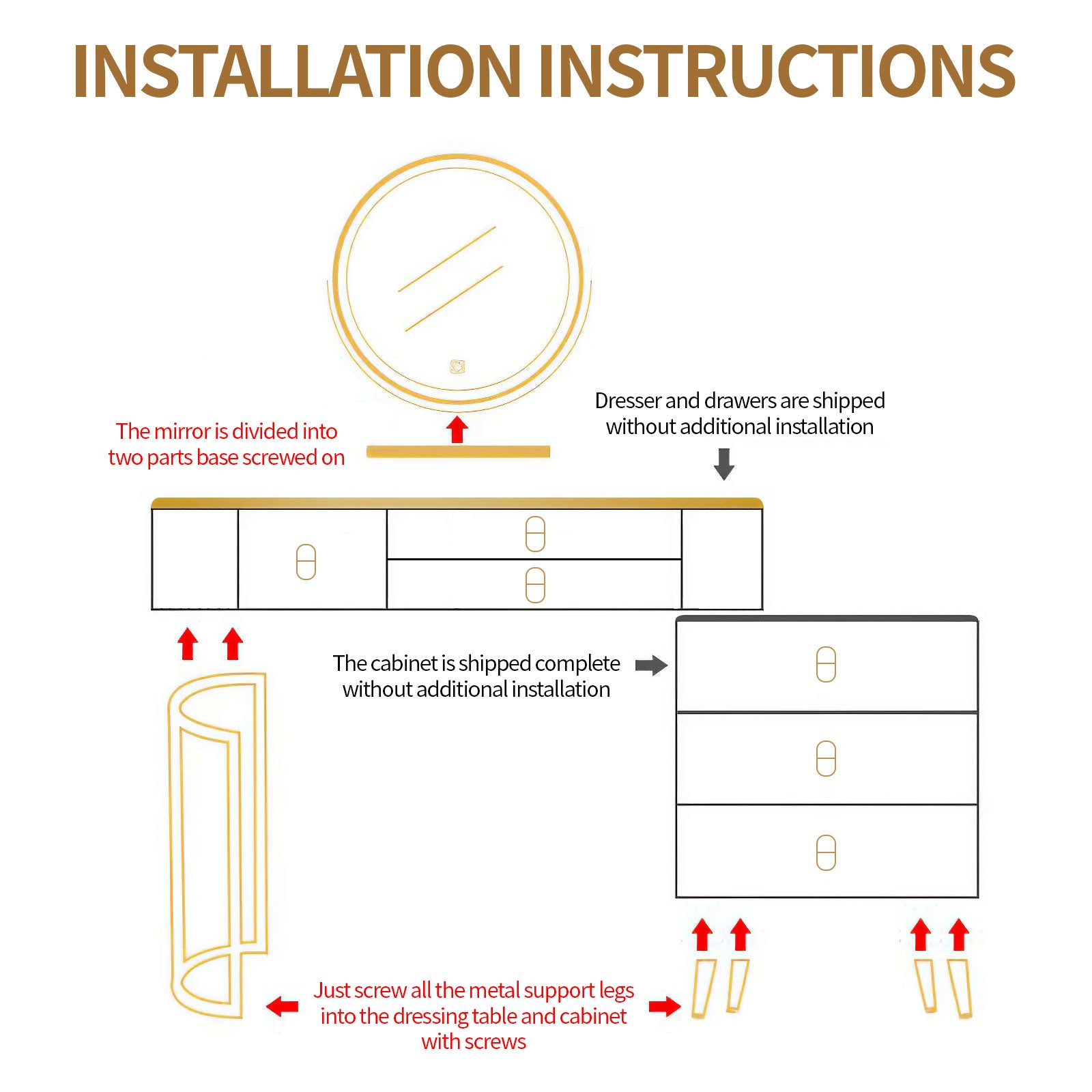 INSTALLATION INSTRUCTIONS

The mirror is divided into two parts base screwed on

Dresser and drawers are shipped without additional installation

The cabinet is shipped complete without additional installation

Just screw all the metal support legs into the dressing table and cabinet with screws