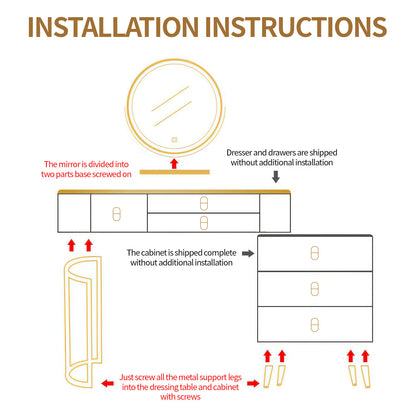 INSTALLATION INSTRUCTIONS

The mirror is divided into two parts base screwed on

Dresser and drawers are shipped without additional installation

The cabinet is shipped complete without additional installation

Just screw all the metal support legs into the dressing table and cabinet with screws